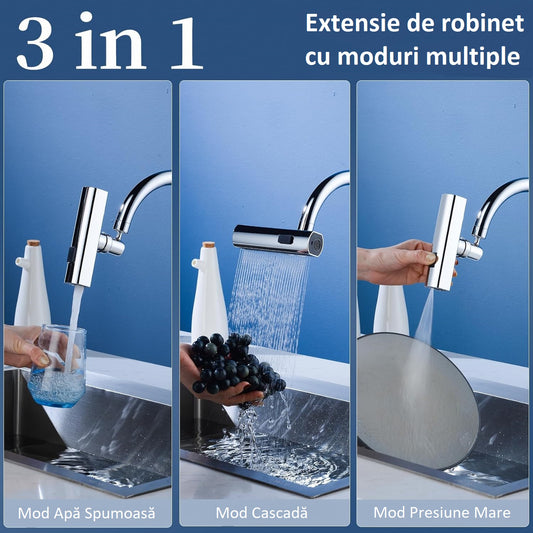 3 in 1

Extensie de robinet cu moduri multiple

Mod Apă Spumoasă

Mod Cascadă

Mod Presiune Mare